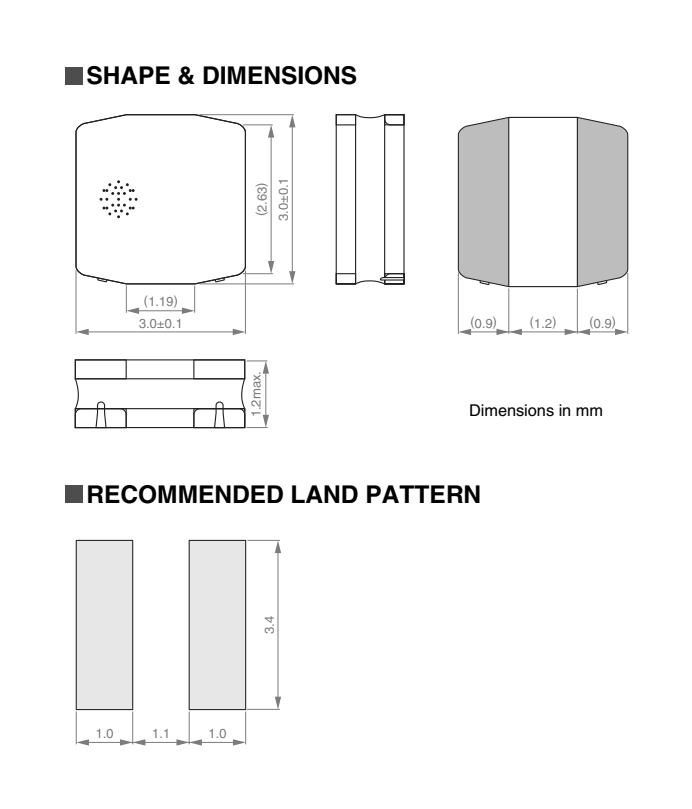 ■SHAPE & DIMENSIONS

(2.63)
3.0±0.1
(1.19)
3.0±0.1
(0.9)
(1.2)
(0.9)
1.2max.

Dimensions in mm

■RECOMMENDED LAND PATTERN

3.4
1.0
1.1
1.0