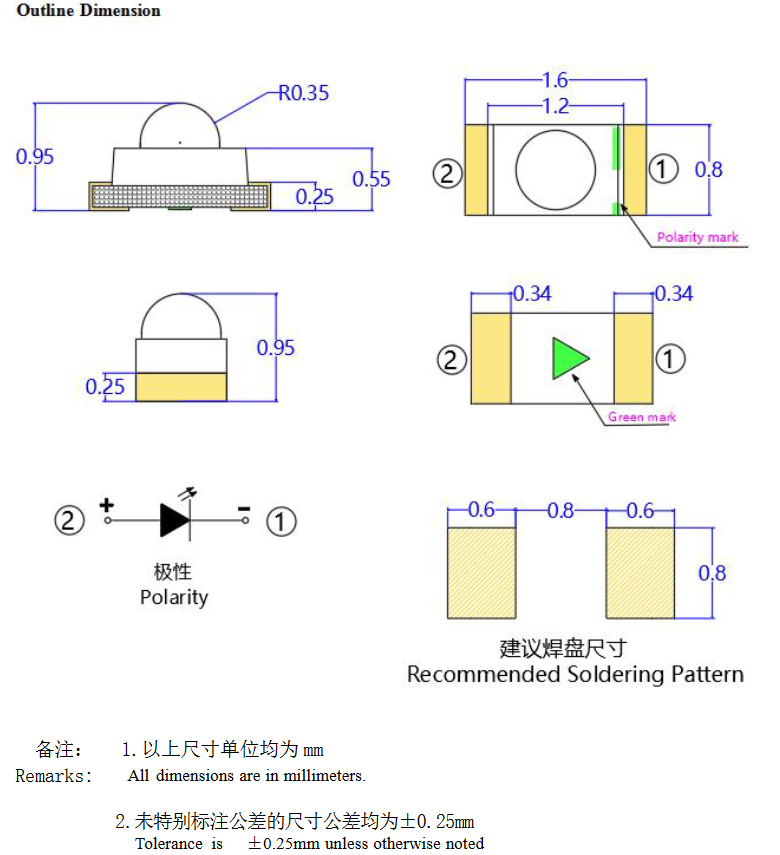 Outline Dimension

R0.35
0.95
0.55
0.25

1.6
1.2
② ① 0.8
Polarity mark

0.95
0.25

0.34 0.34
② ①
Green mark

② + - ①
极性
Polarity

0.6 0.8 0.6
0.8
建议焊盘尺寸
Recommended Soldering Pattern

备注： 1. 以上尺寸单位均为 mm
Remarks: All dimensions are in millimeters.

2. 未特别标注公差的尺寸公差均为±0.25mm
Tolerance is ±0.25mm unless otherwise noted