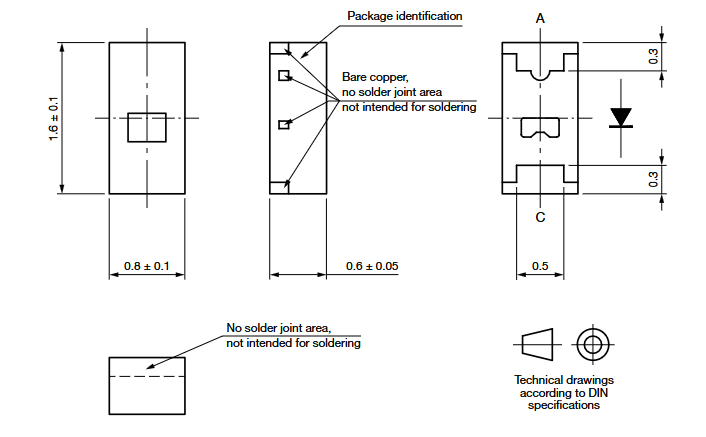 Package identification

Bare copper,
no solder joint area
not intended for soldering

A

0.3

0.3

C

1.6 ± 0.1

0.8 ± 0.1

0.6 ± 0.05

0.5

No solder joint area,
not intended for soldering

Technical drawings
according to DIN
specifications