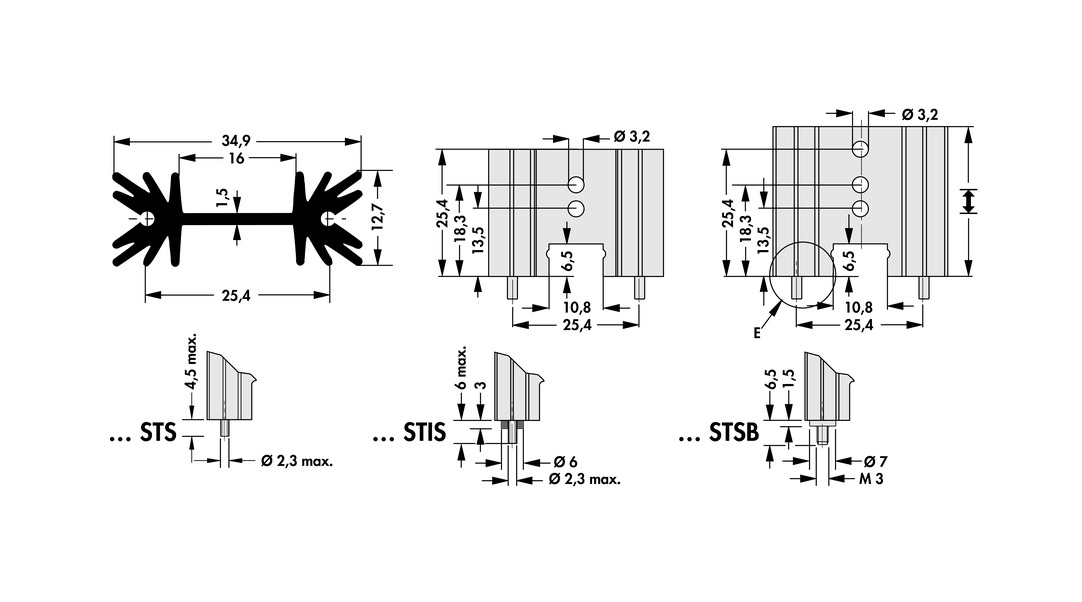 34,9
16
1,5
12,7
25,4

Ø 3,2
25,4
18,3
13,5
6,5
10,8
25,4

Ø 3,2
25,4
18,3
13,5
6,5
10,8
25,4
E

4,5 max.
... STS
Ø 2,3 max.

6 max.
3
... STIS
Ø 6
Ø 2,3 max.

6,5
1,5
... STSB
Ø 7
M 3