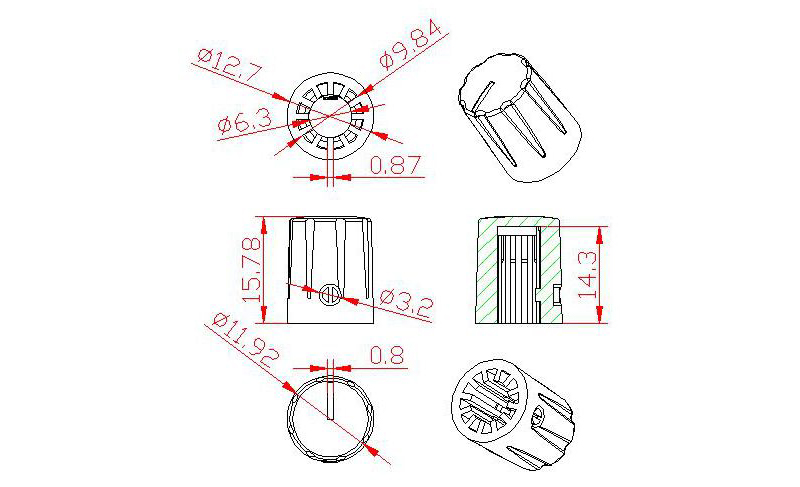 Ø12.7
Ø9.84
Ø6.3
0.87
15.78
Ø3.2
14.3
Ø11.92
0.8