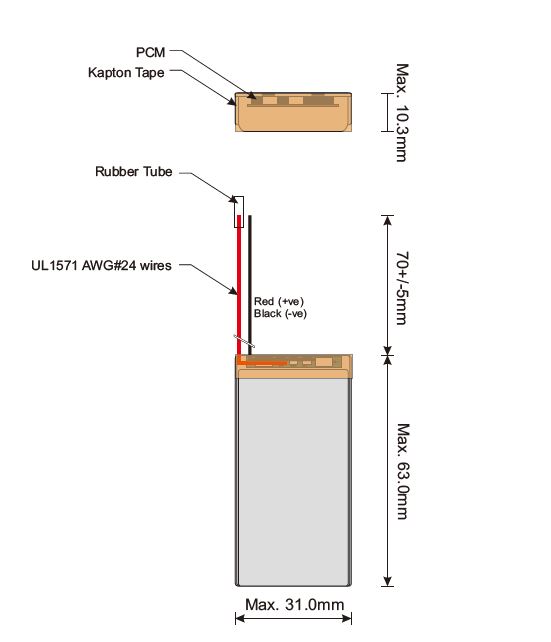 PCM
Kapton Tape
Max. 10.3mm
Rubber Tube
UL1571 AWG#24 wires
Red (+ve)
Black (-ve)
70+/-5mm
Max. 63.0mm
Max. 31.0mm