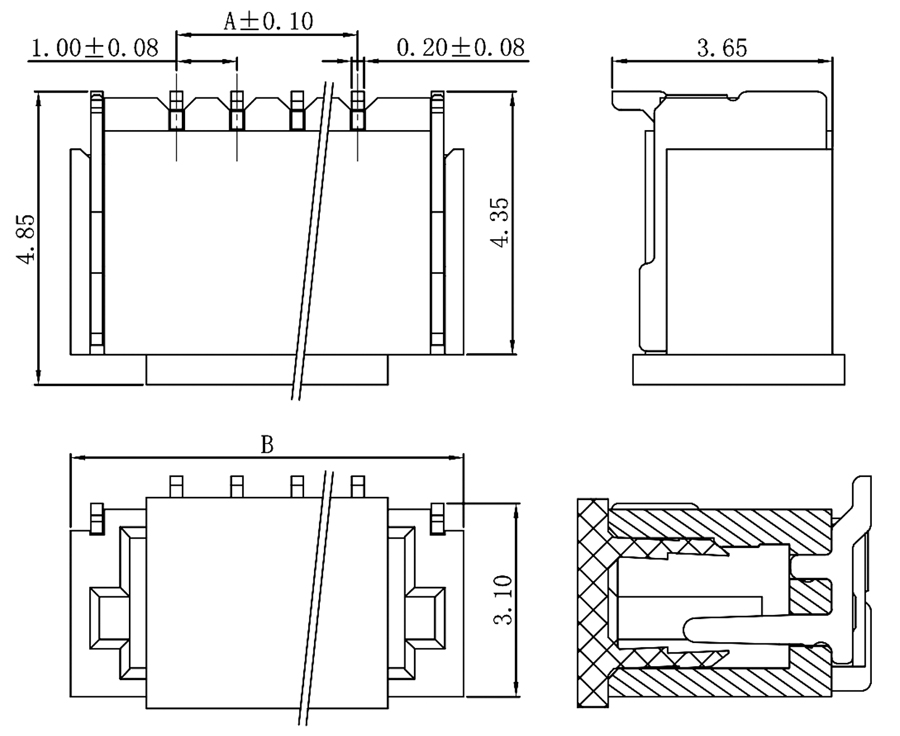 A±0.10
1.00±0.08
0.20±0.08
3.65
4.85
4.35
B
3.10